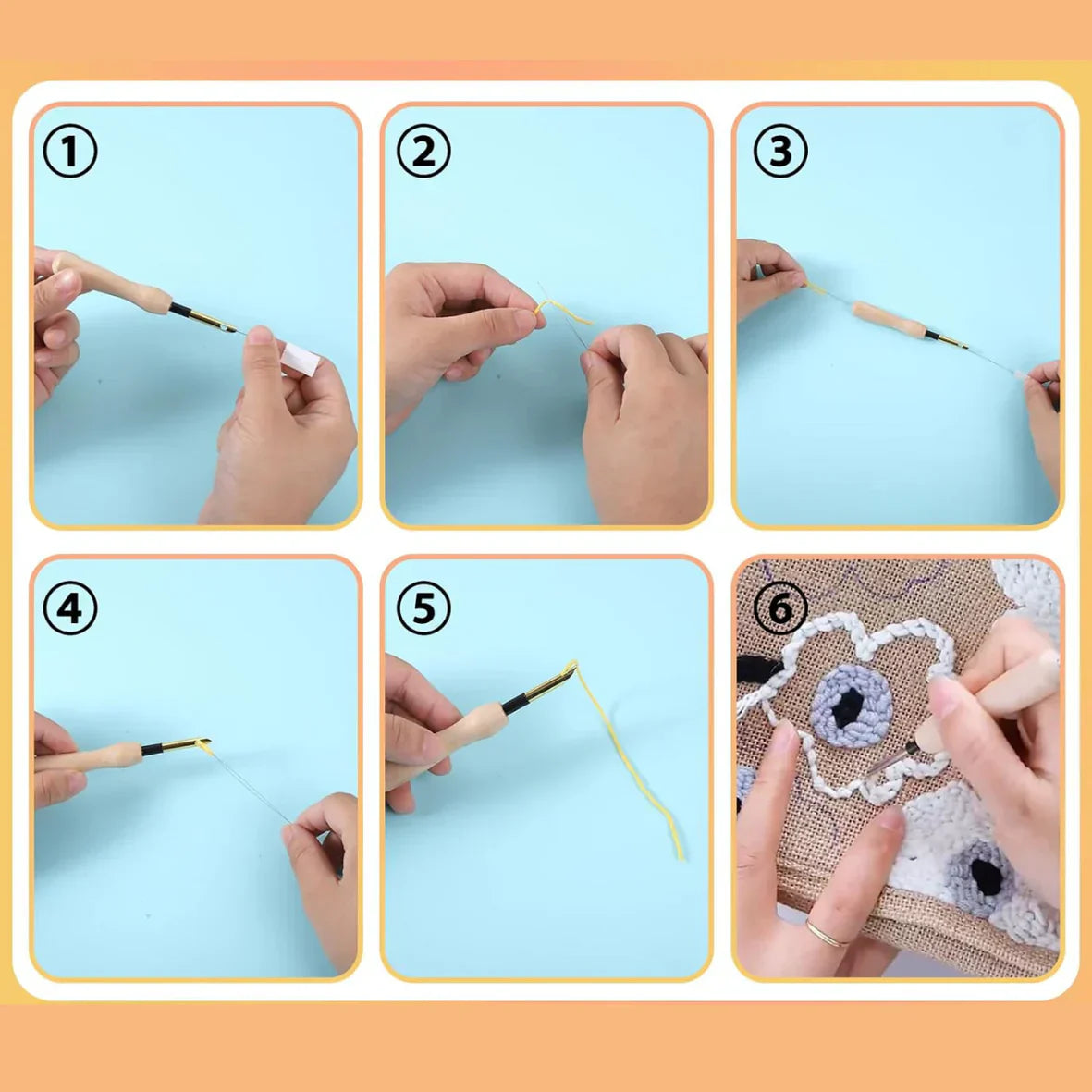 ①

②

③

④

⑤

⑥