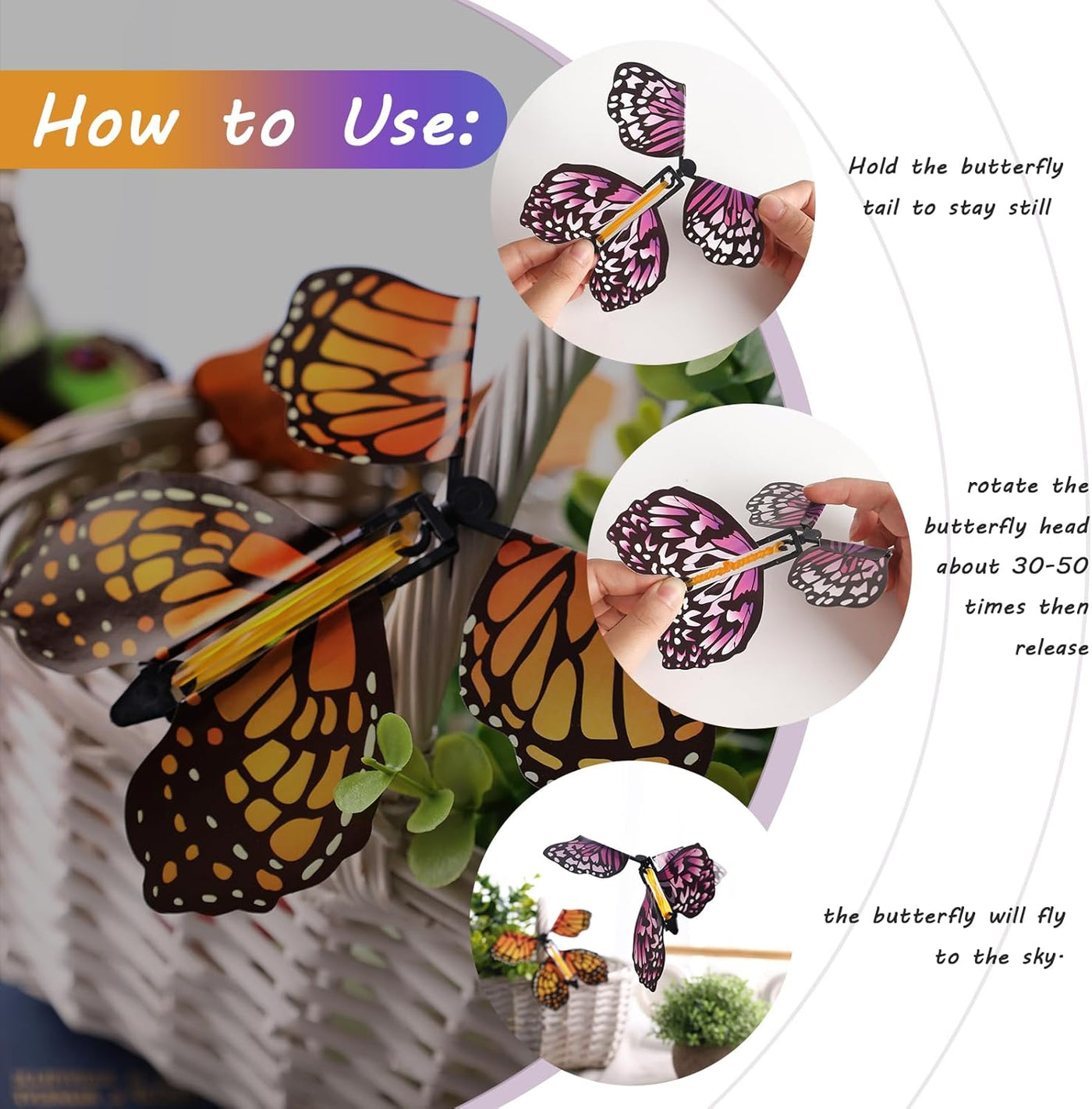 How to Use:

Hold the butterfly tail to stay still

rotate the butterfly head about 30-50 times then release

the butterfly will fly to the sky.