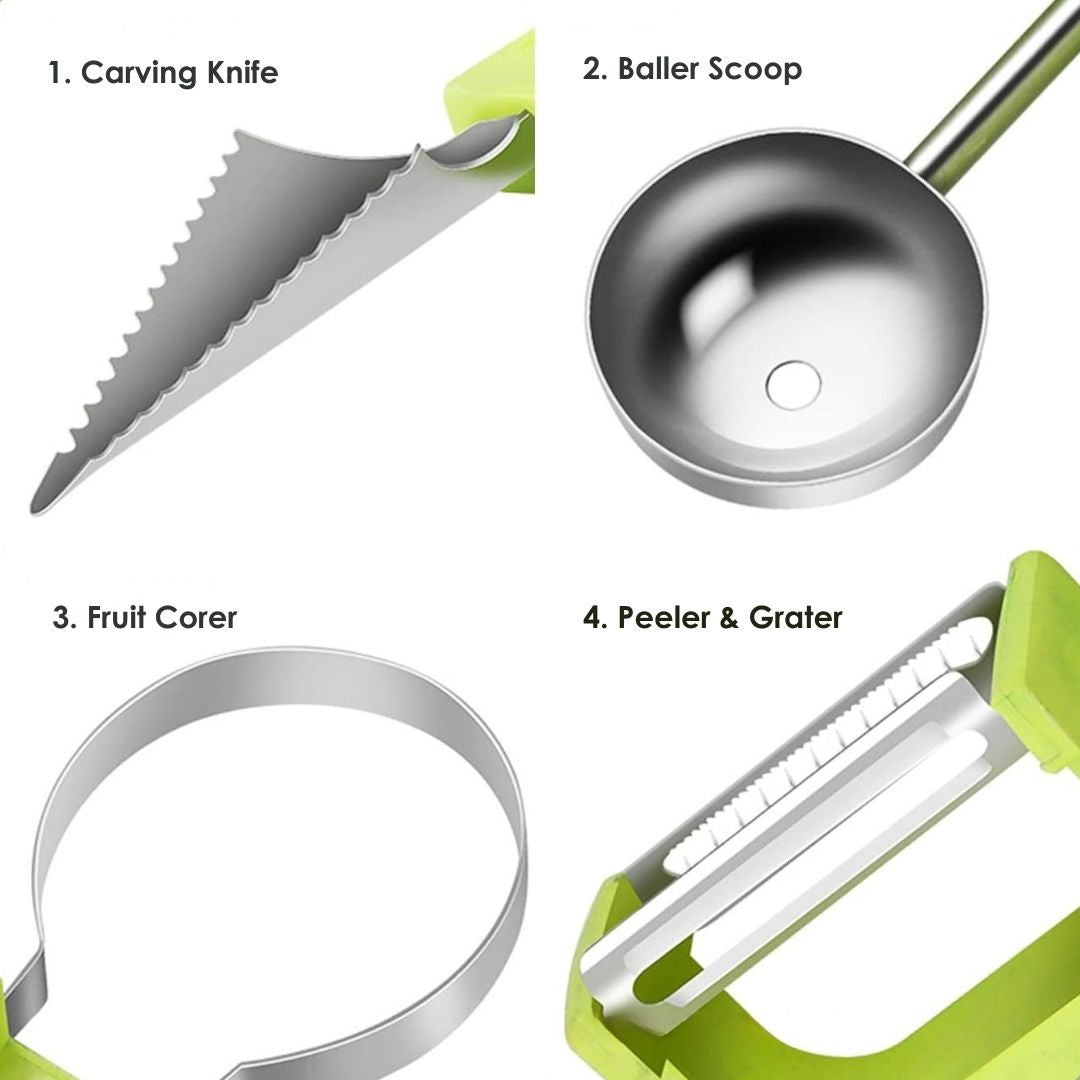 1. Carving Knife

2. Baller Scoop

3. Fruit Corer

4. Peeler & Grater